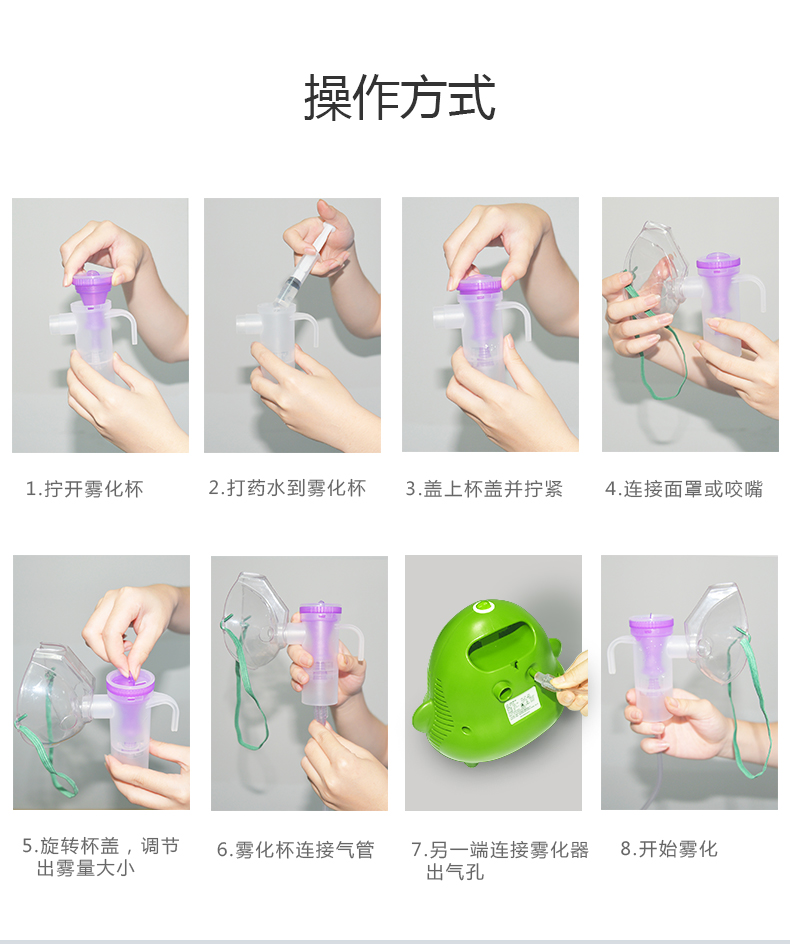 操作方式

1.拧开雾化杯

2.打药水到雾化杯

3.盖上杯盖并拧紧

4.连接面罩或咬嘴

5.旋转杯盖，调节出雾量大小

6.雾化杯连接气管

7.另一端连接雾化器出气孔

8.开始雾化